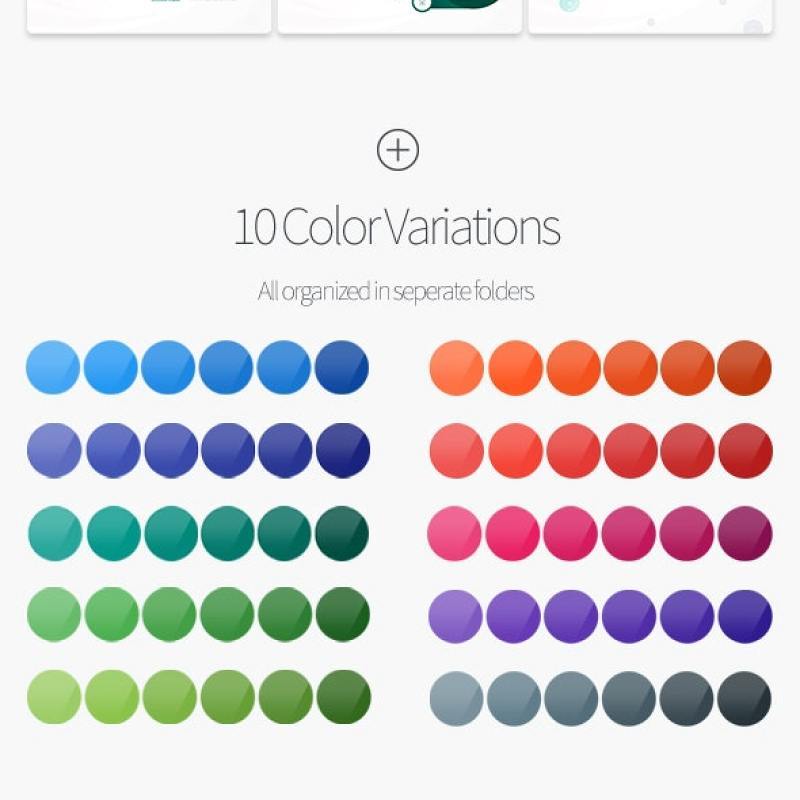 10 Color Variations

All organized in seperate folders