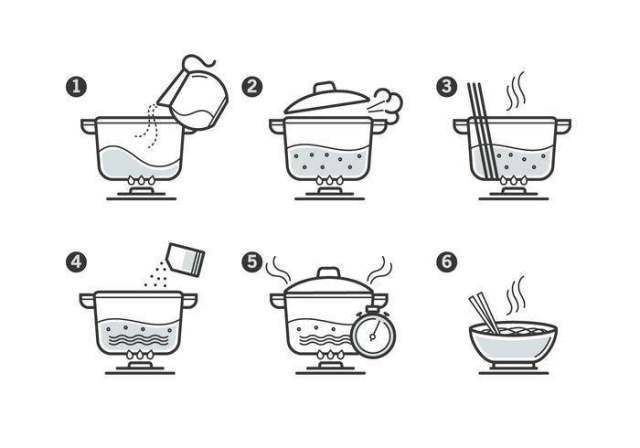 1
2
3
4
5
6