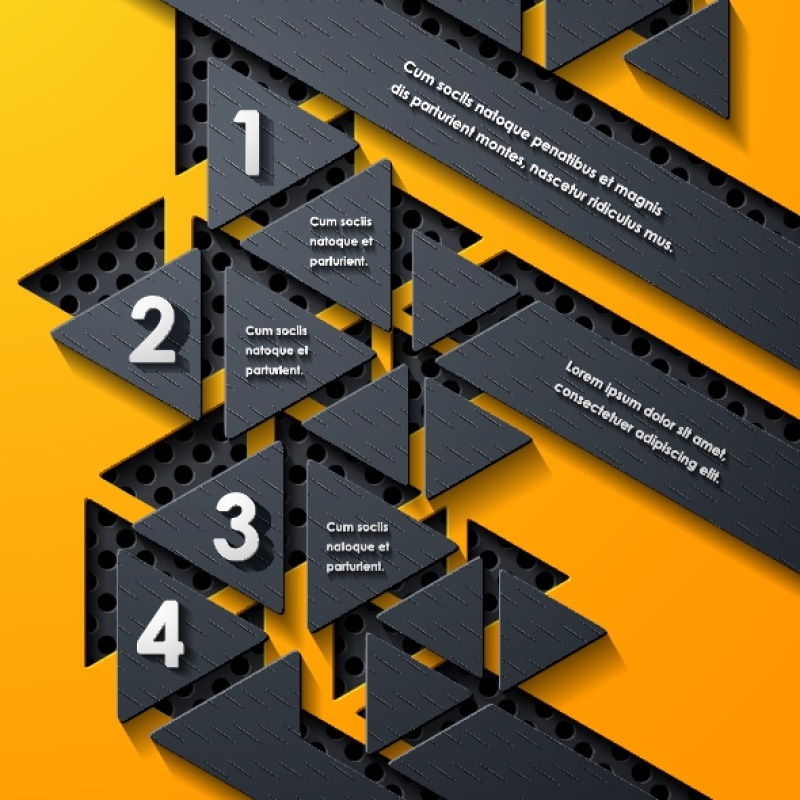 Cum sociis natoque penatibus et magnis dis parturient montes, nascetur ridiculus mus.

1

Cum sociis natoque et parturient.

2

Cum sociis natoque et parturient.

Lorem ipsum dolor sit amet, consectetuer adipiscing elit.

3

Cum sociis natoque et parturient.

4