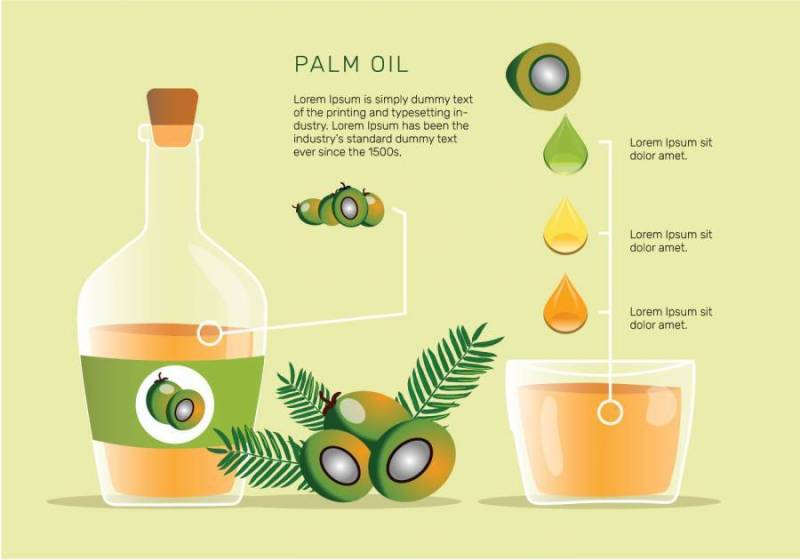 PALM OIL

Lorem Ipsum is simply dummy text of the printing and typesetting industry. Lorem Ipsum has been the industry's standard dummy text ever since the 1500s,

Lorem Ipsum sit dolor amet.

Lorem Ipsum sit dolor amet.

Lorem Ipsum sit dolor amet.