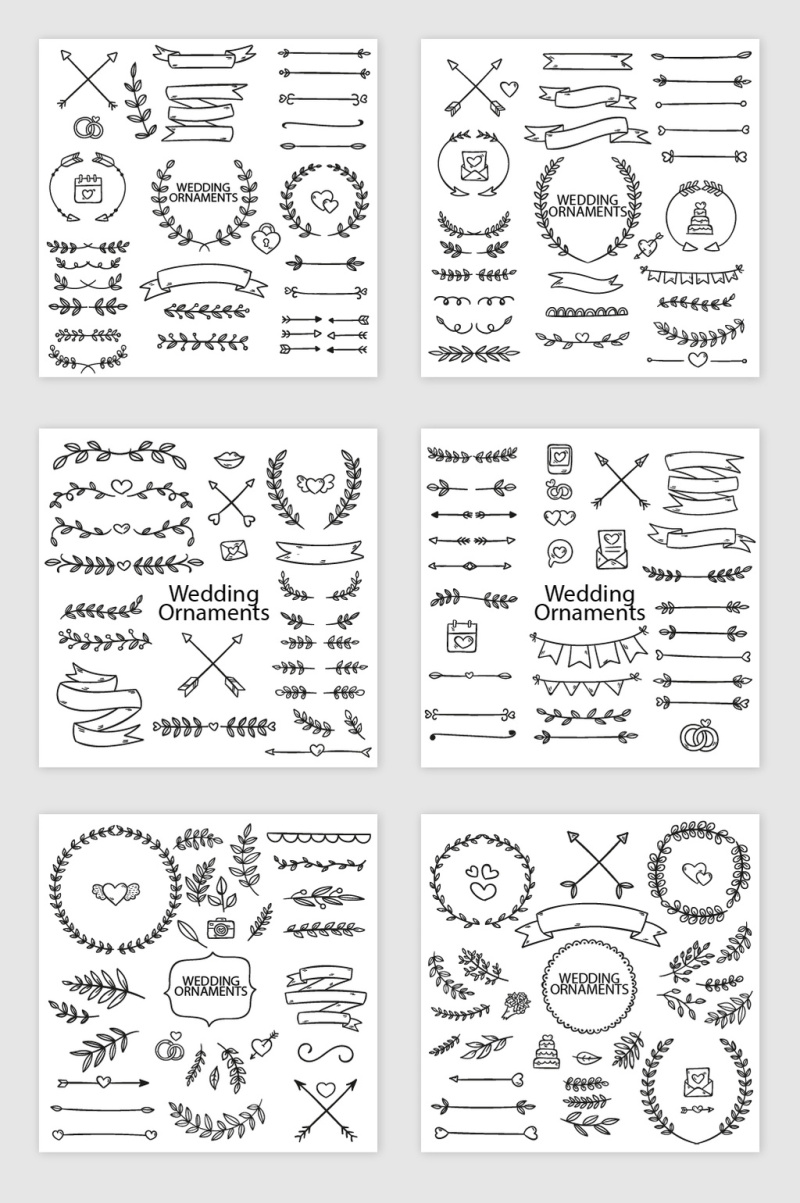 WEDDING ORNAMENTS

WEDDING ORNAMENTS

Wedding Ornaments

Wedding Ornaments

WEDDING ORNAMENTS

WEDDING ORNAMENTS