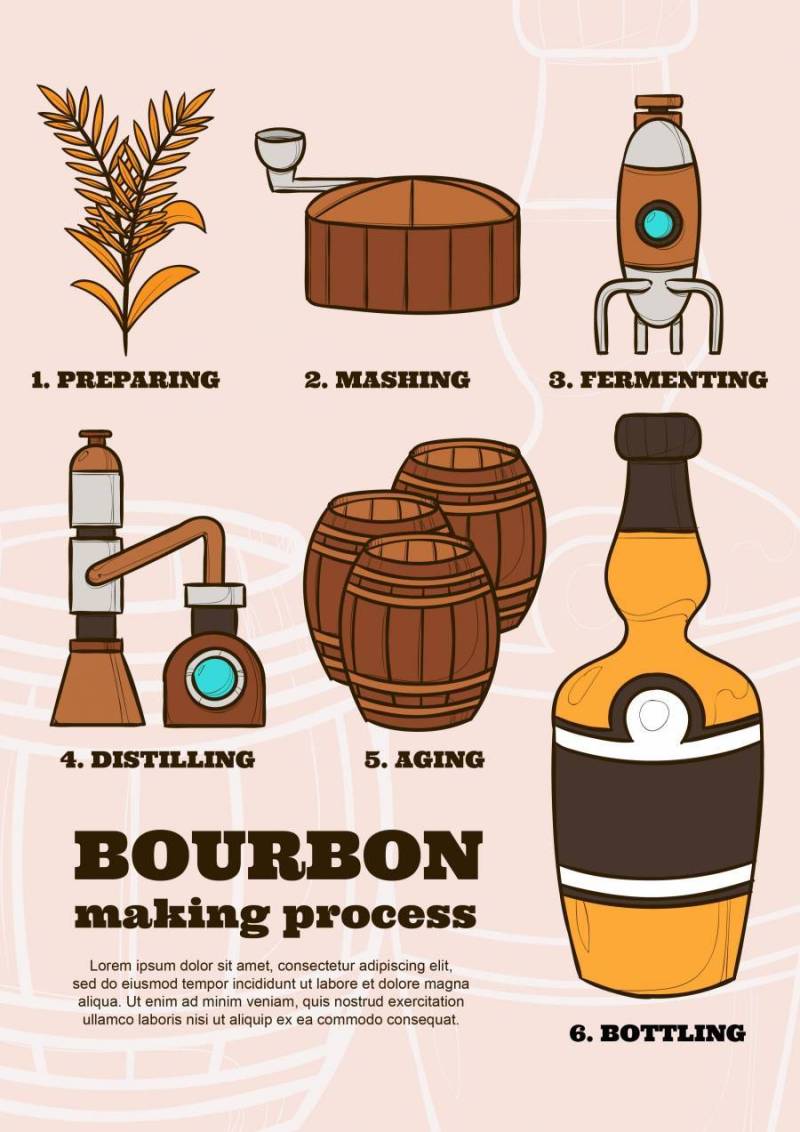 1. PREPARING

2. MASHING

3. FERMENTING

4. DISTILLING

5. AGING

BOURBON
making process

Lorem ipsum dolor sit amet, consectetur adipiscing elit, sed do eiusmod tempor incididunt ut labore et dolore magna aliqua. Ut enim ad minim veniam, quis nostrud exercitation ullamco laboris nisi ut aliquip ex ea commodo consequat.

6. BOTTLING