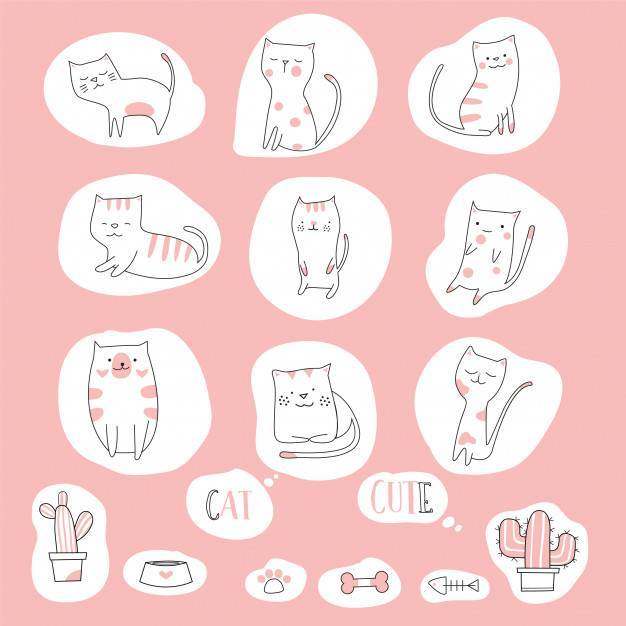 CAT

CUTE