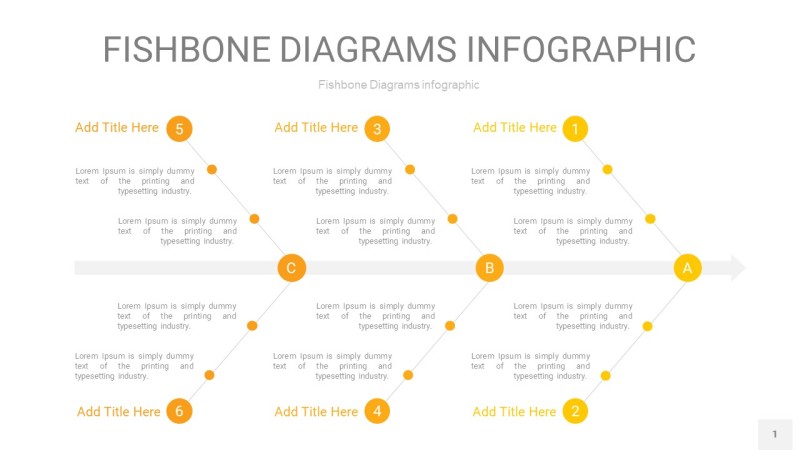 FISHBONE DIAGRAMS INFOGRAPHIC

Fishbone Diagrams infographic

Add Title Here 5

Lorem Ipsum is simply dummy text of the printing and typesetting industry.

Lorem Ipsum is simply dummy text of the printing and typesetting industry.

Add Title Here 3

Lorem Ipsum is simply dummy text of the printing and typesetting industry.

Lorem Ipsum is simply dummy text of the printing and typesetting industry.

Add Title Here 1

Lorem Ipsum is simply dummy text of the printing and typesetting industry.

Lorem Ipsum is simply dummy text of the printing and typesetting industry.

C

B

A

Lorem Ipsum is simply dummy text of the printing and typesetting industry.

Lorem Ipsum is simply dummy text of the printing and typesetting industry.

Add Title Here 6

Lorem Ipsum is simply dummy text of the printing and typesetting industry.

Lorem Ipsum is simply dummy text of the printing and typesetting industry.

Add Title Here 4

Lorem Ipsum is simply dummy text of the printing and typesetting industry.

Lorem Ipsum is simply dummy text of the printing and typesetting industry.

Add Title Here 2

1