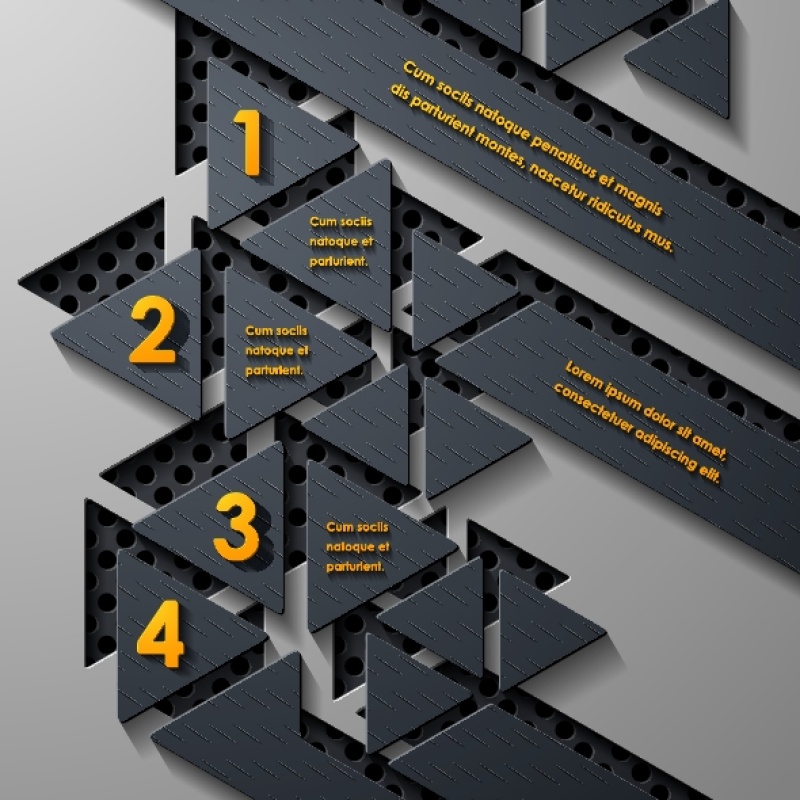 Cum sociis natoque penatibus et magnis dis parturient montes, nascetur ridiculus mus.

1

Cum sociis natoque et parturient.

2

Cum sociis natoque et parturient.

Lorem ipsum dolor sit amet, consectetuer adipiscing elit.

3

Cum sociis natoque et parturient.

4