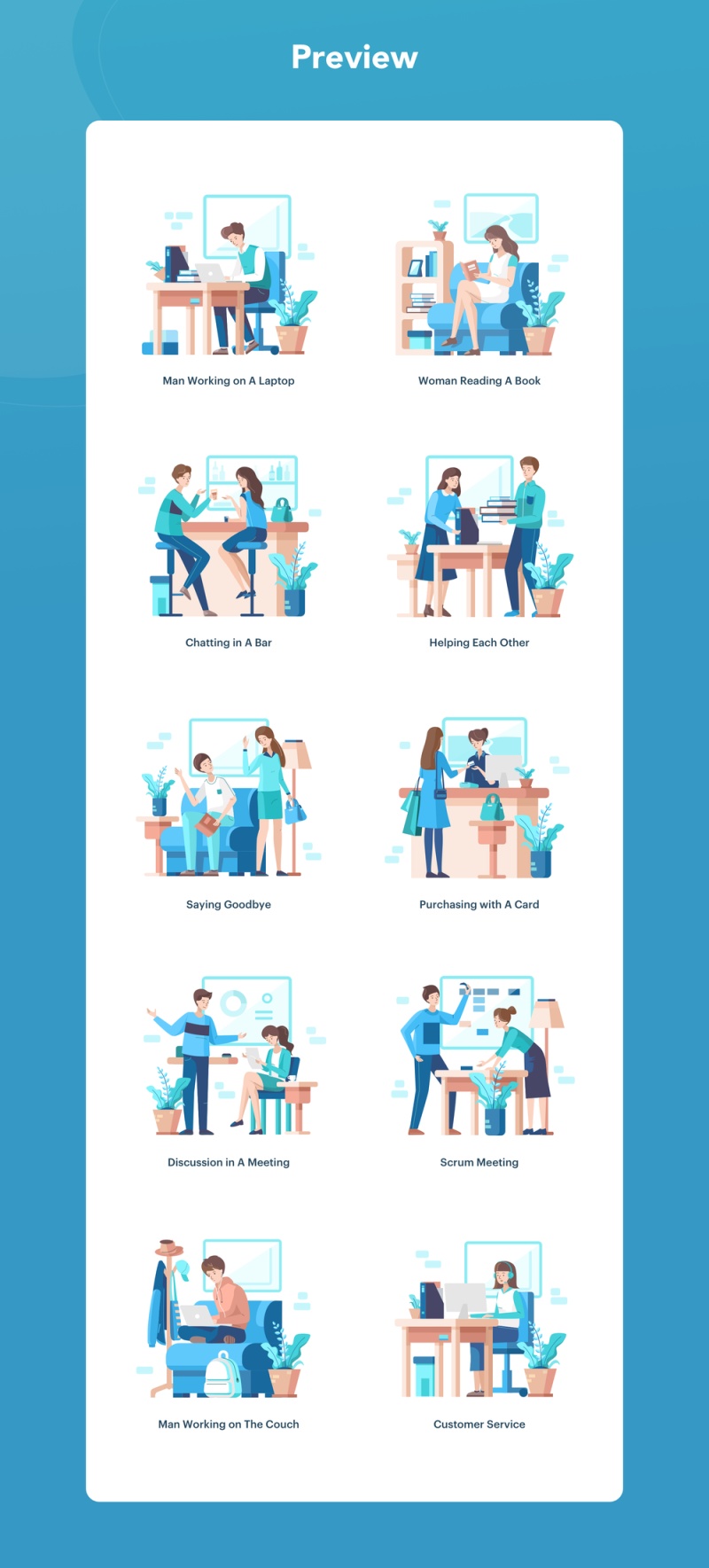 Preview

Man Working on A Laptop

Woman Reading A Book

Chatting in A Bar

Helping Each Other

Saying Goodbye

Purchasing with A Card

Discussion in A Meeting

Scrum Meeting

Man Working on The Couch

Customer Service